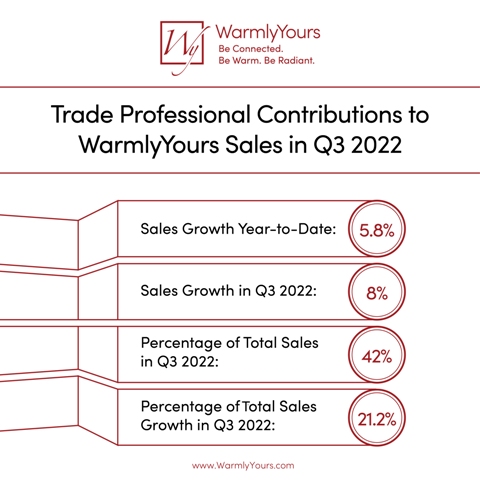 Wy WarmlyYours
Be Connected.
Be Warm. Be Radiant.

Trade Professional Contributions to WarmlyYours Sales in Q3 2022

Sales Growth Year-to-Date: 5.8%

Sales Growth in Q3 2022: 8%

Percentage of Total Sales in Q3 2022: 42%

Percentage of Total Sales Growth in Q3 2022: 21.2%

www.WarmlyYours.com